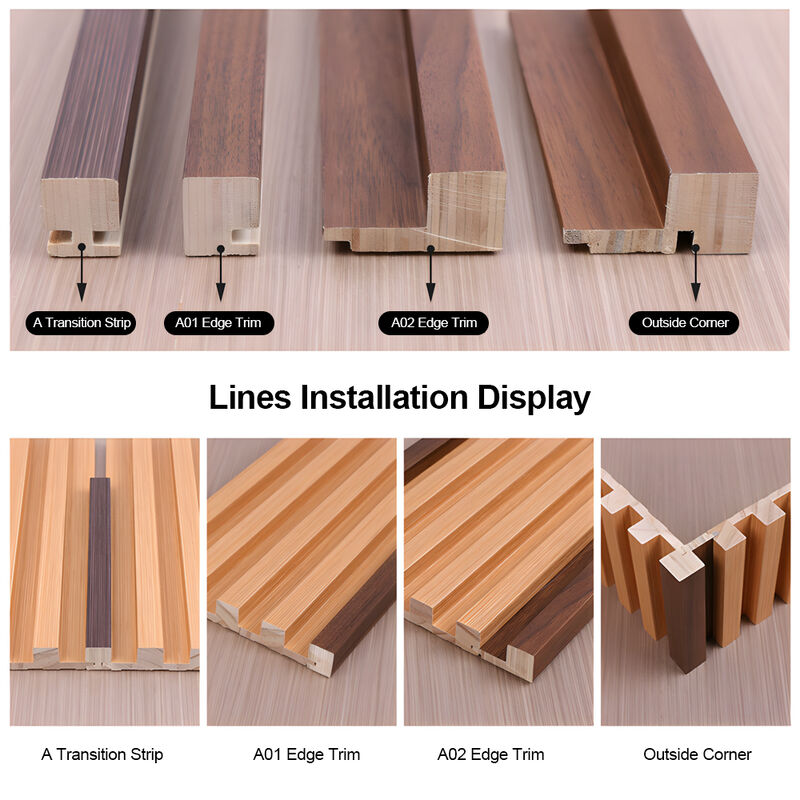 A Transition Strip
A01 Edge Trim
A02 Edge Trim
Outside Corner

Lines Installation Display

A Transition Strip
A01 Edge Trim
A02 Edge Trim
Outside Corner