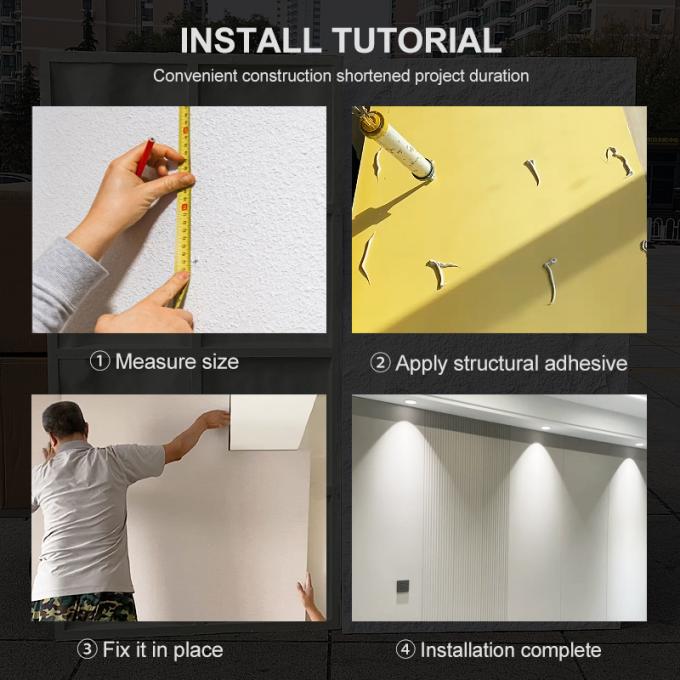 INSTALL TUTORIAL

Convenient construction shortened project duration

① Measure size

② Apply structural adhesive

③ Fix it in place

④ Installation complete